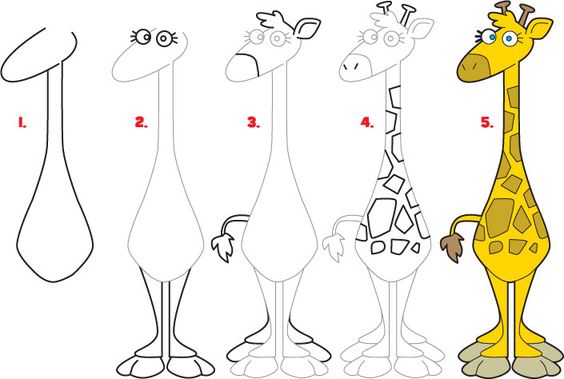 1.

2.

3.

4.

5.