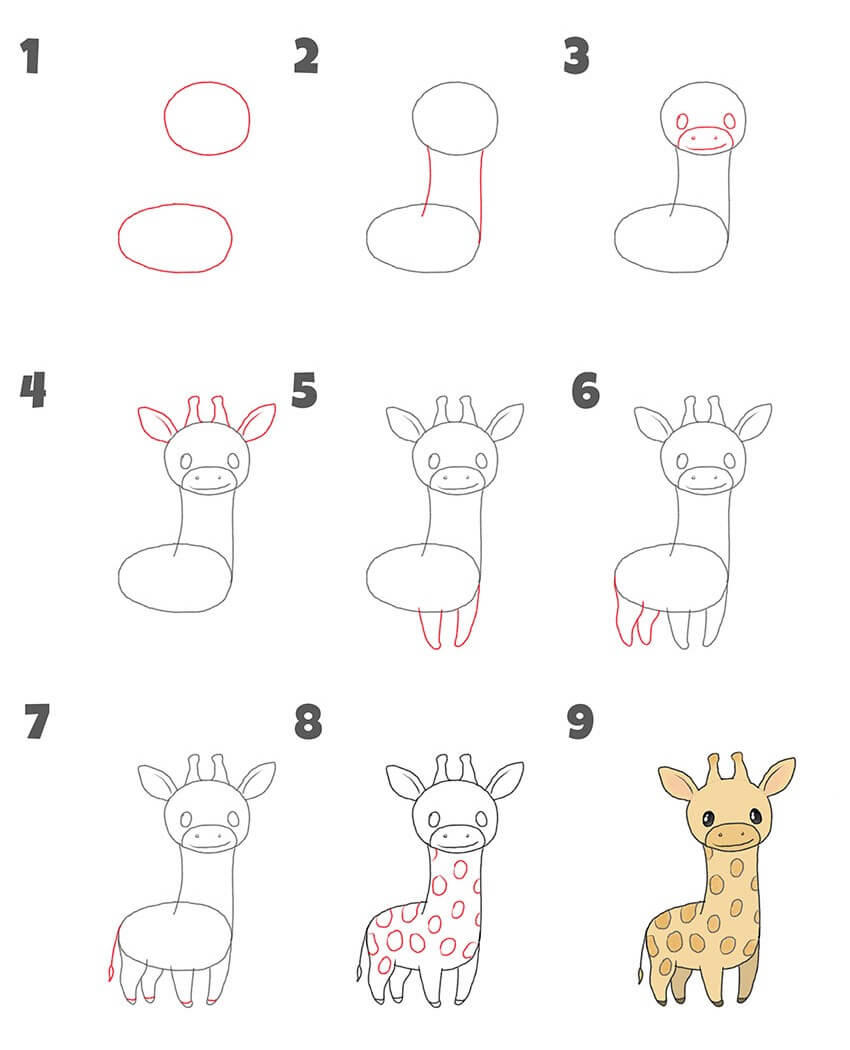 1
2
3
4
5
6
7
8
9