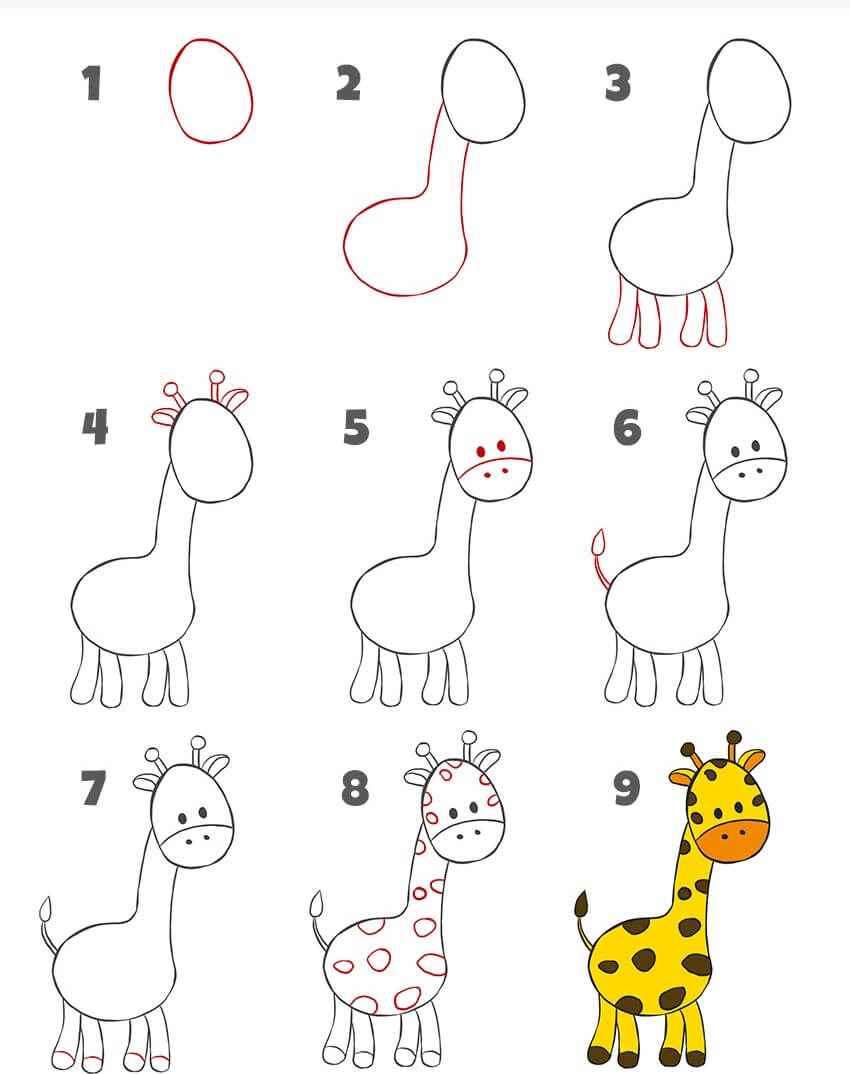 1

2

3

4

5

6

7

8

9