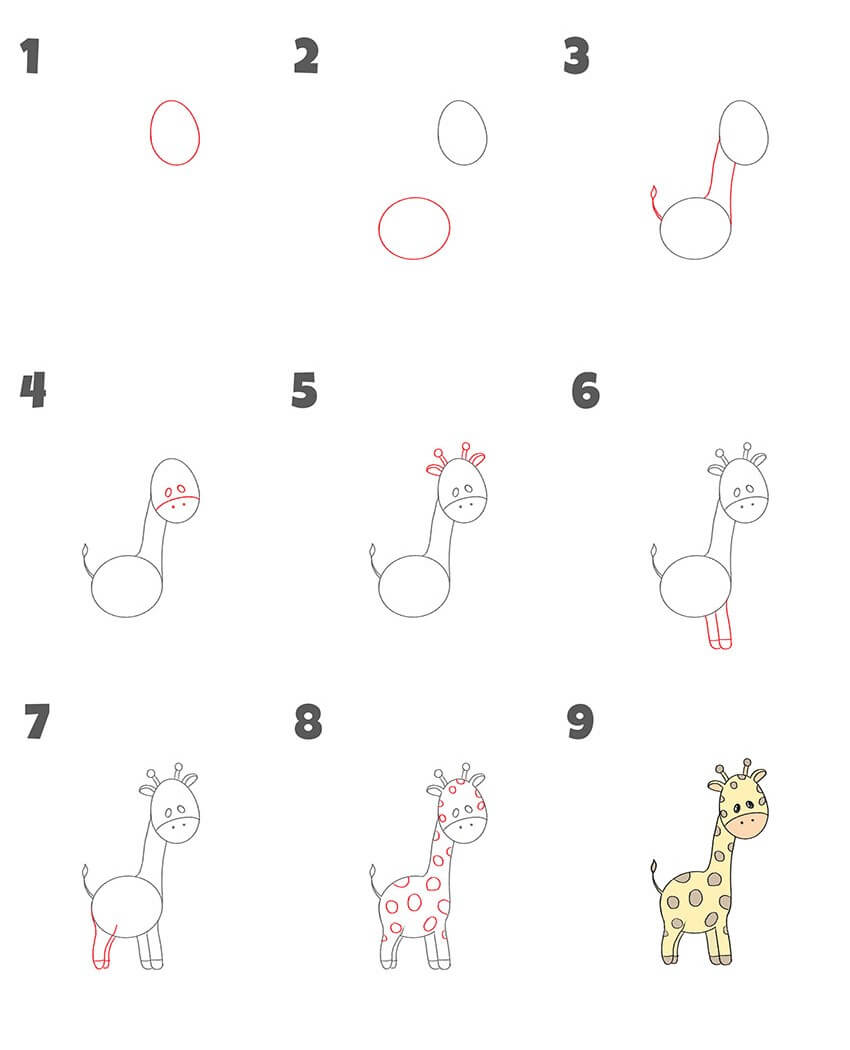 1
2
3
4
5
6
7
8
9