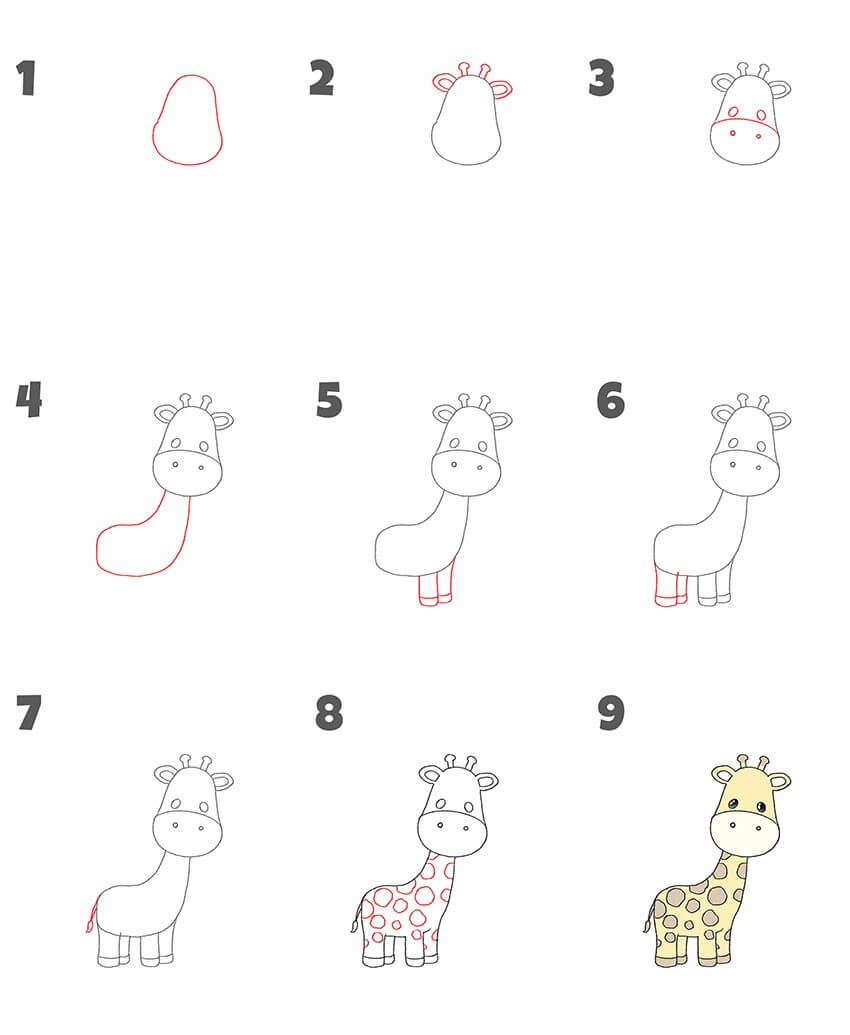 1
2
3
4
5
6
7
8
9