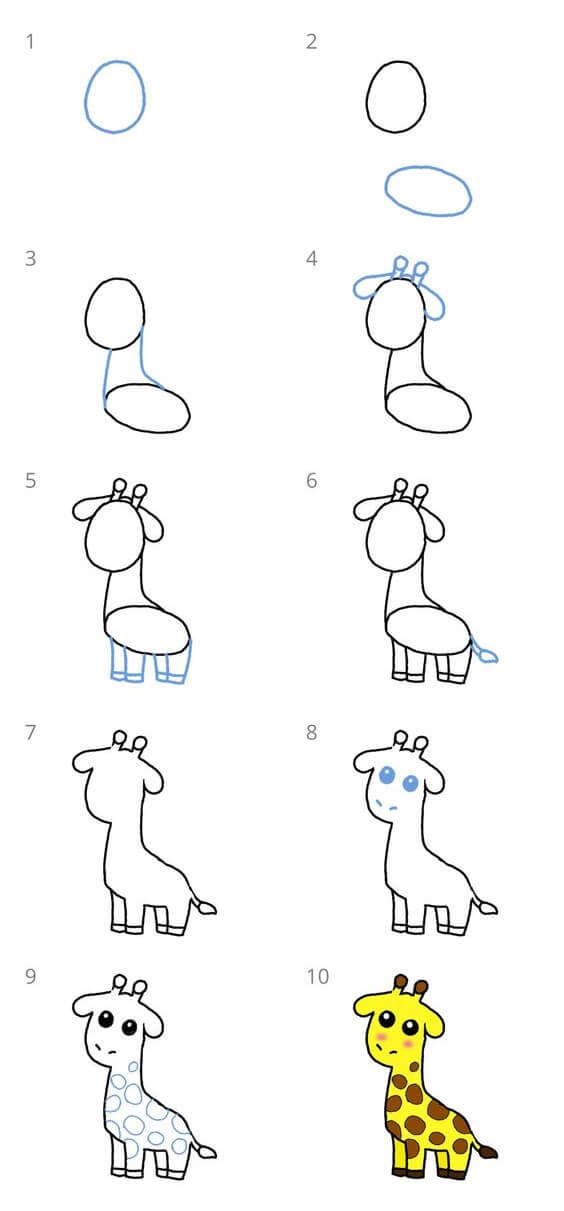 1

2

3

4

5

6

7

8

9

10