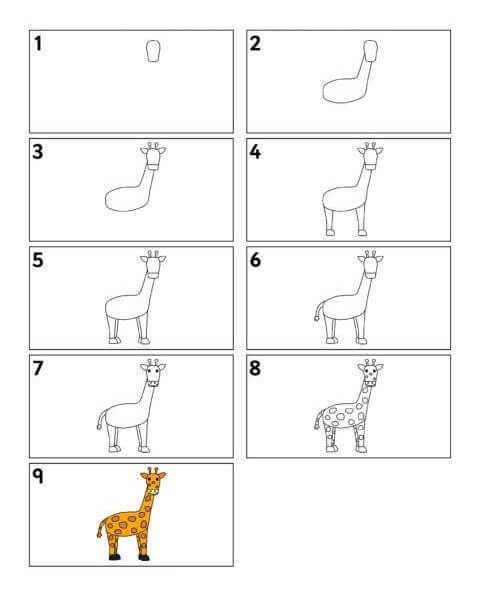 1

2

3

4

5

6

7

8

9