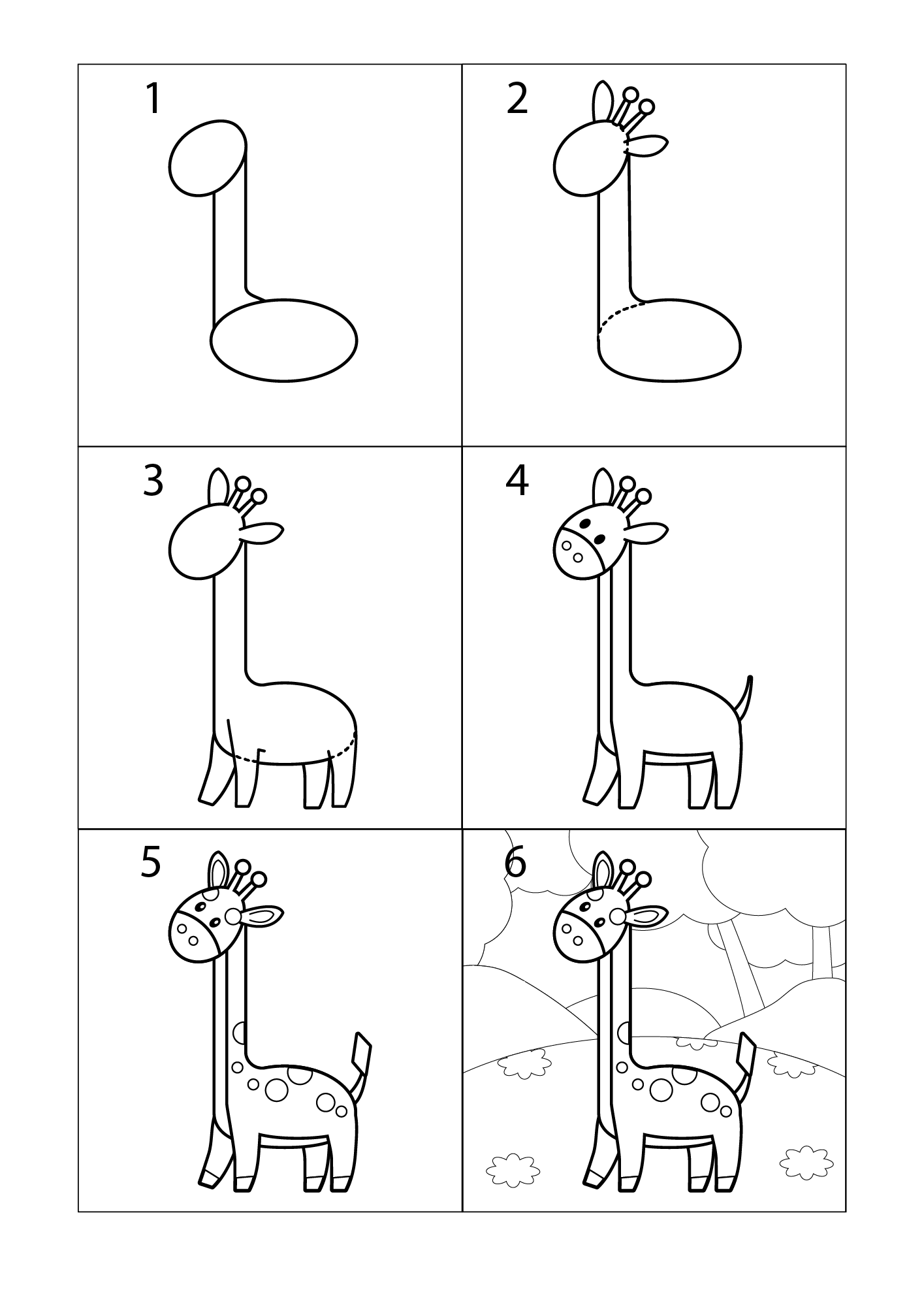 1

2

3

4

5

6