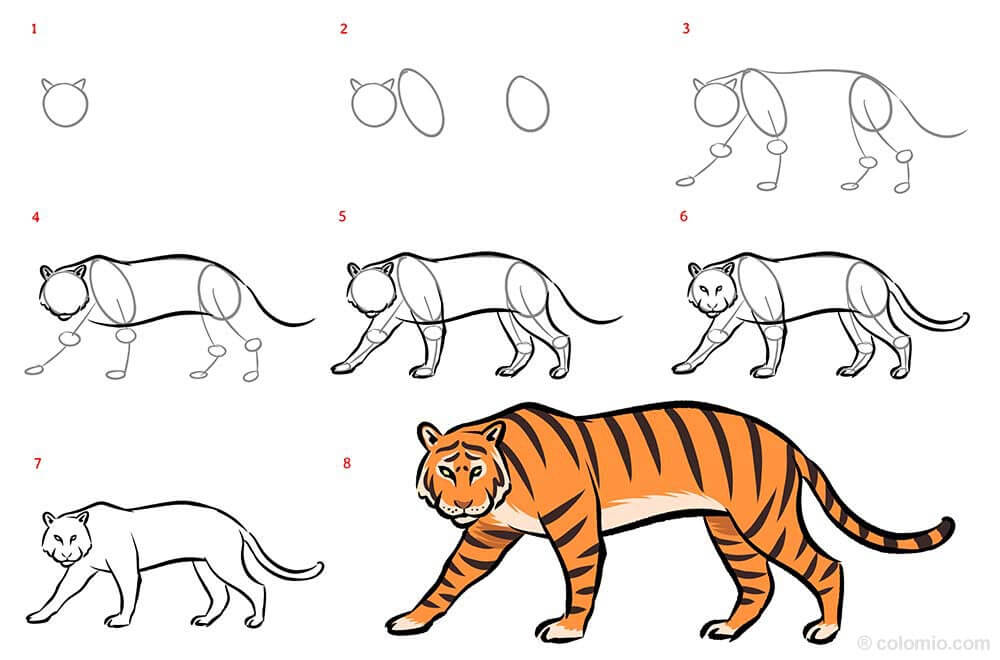 1

2

3

4

5

6

7

8

® colomio.com