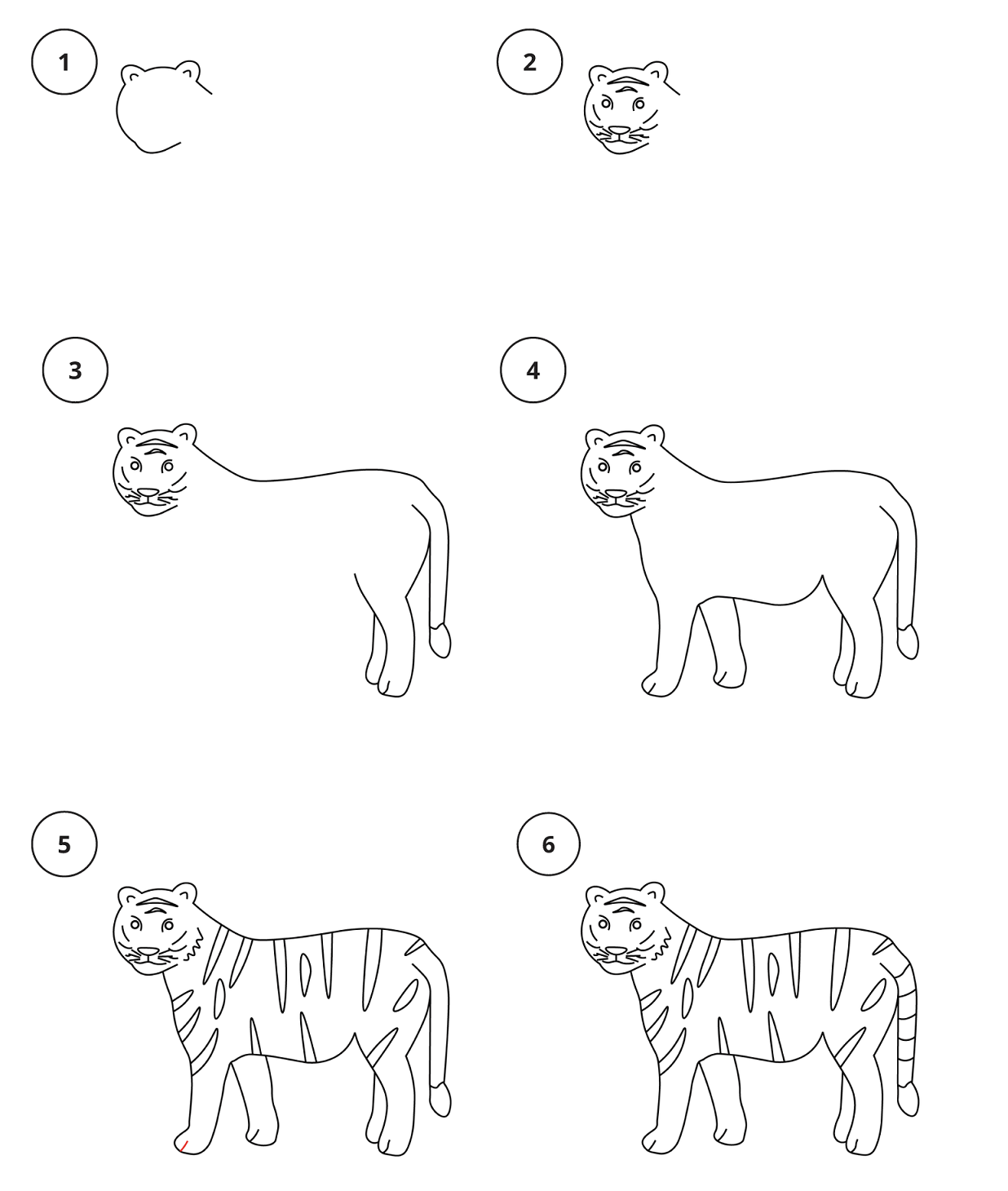 1

2

3

4

5

6