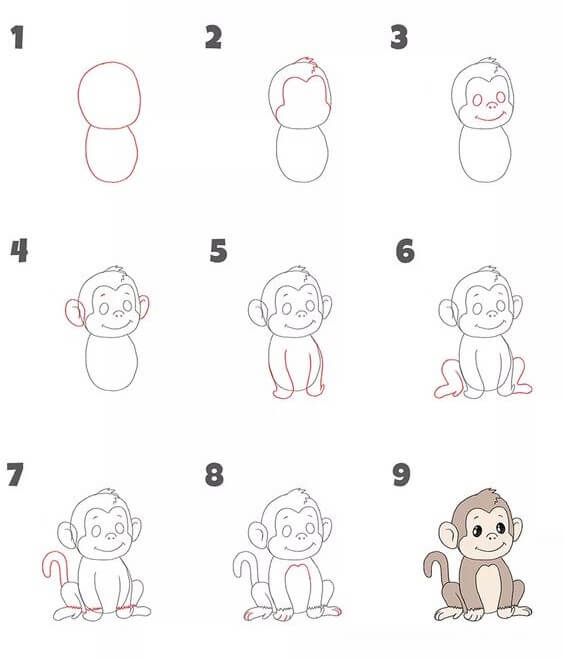 1

2

3

4

5

6

7

8

9