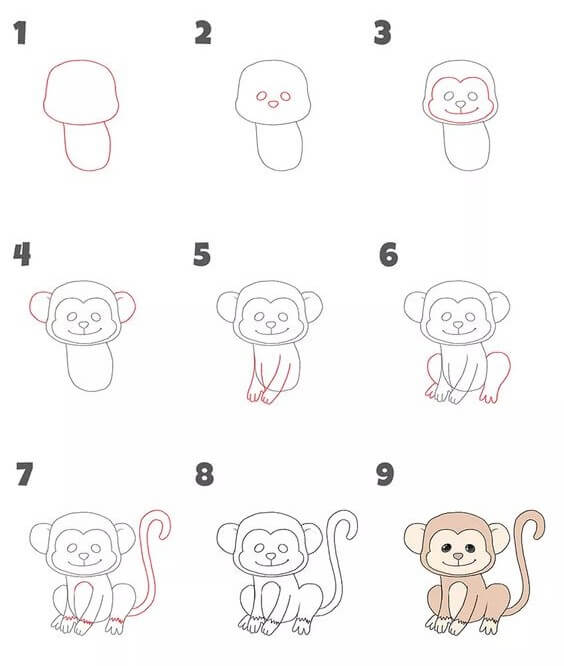 1

2

3

4

5

6

7

8

9