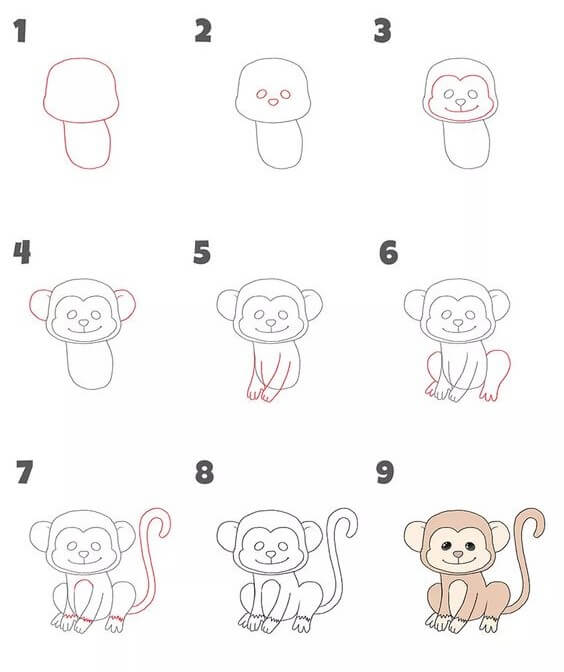 1

2

3

4

5

6

7

8

9