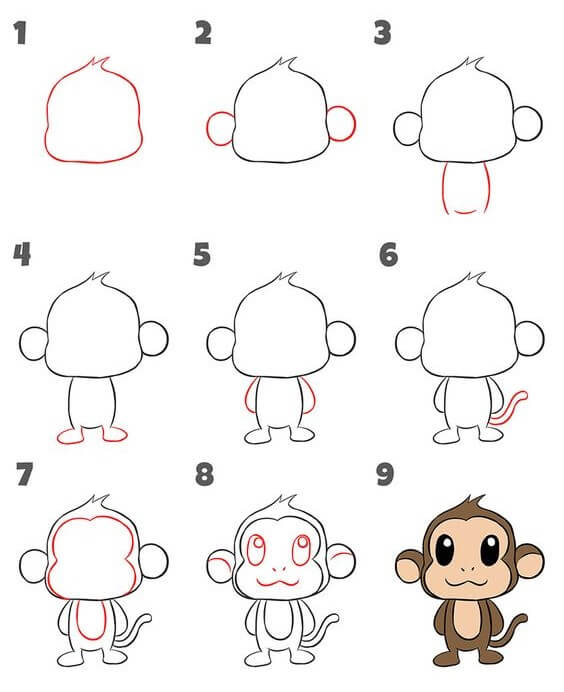 1

2

3

4

5

6

7

8

9