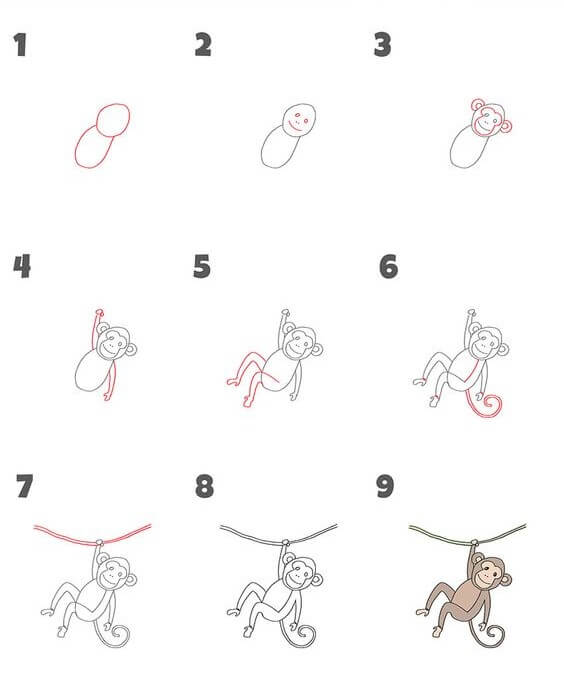 1
2
3
4
5
6
7
8
9