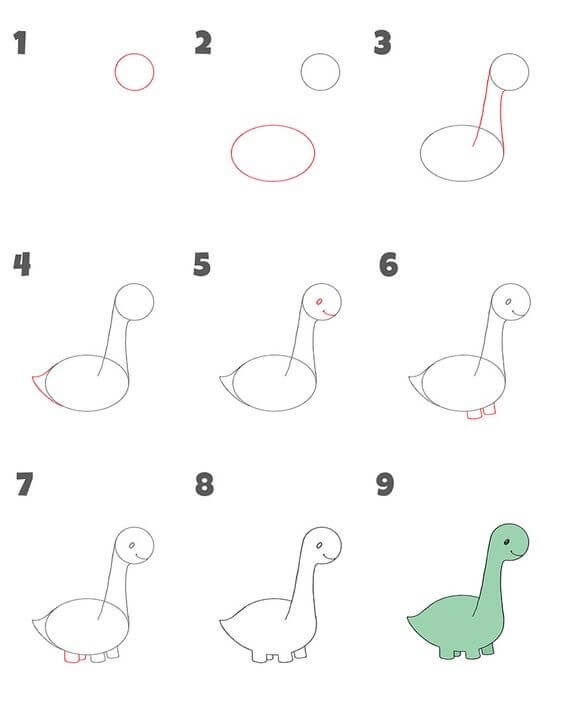 1

2

3

4

5

6

7

8

9