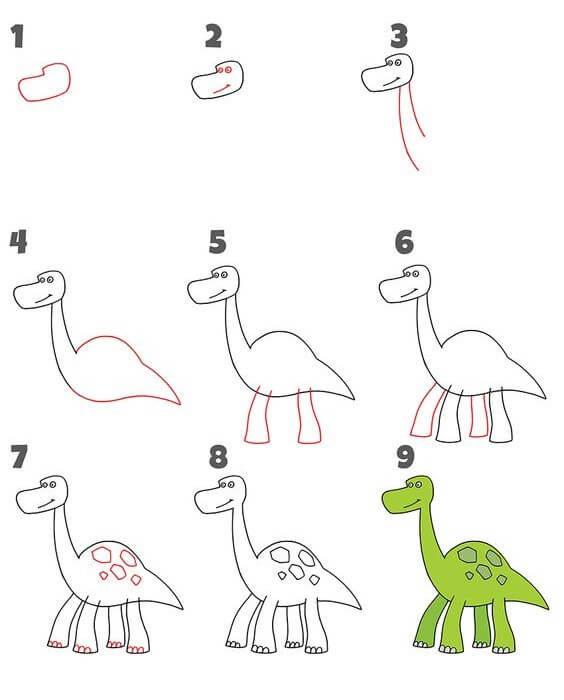 1
2
3
4
5
6
7
8
9