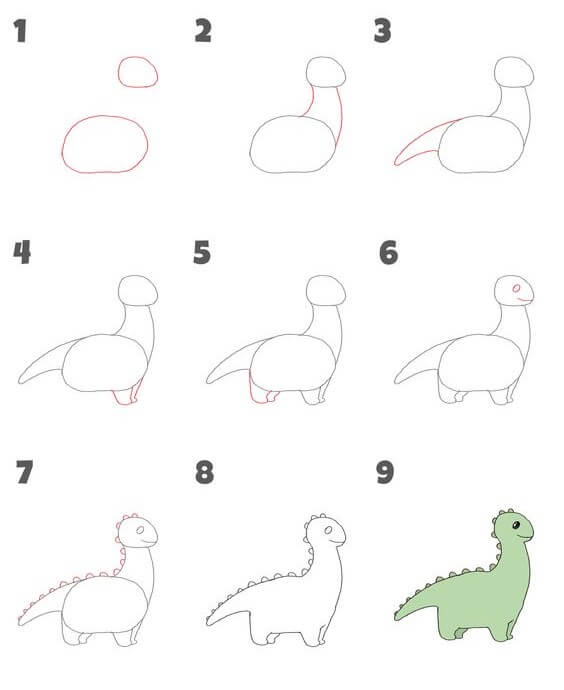 1

2

3

4

5

6

7

8

9