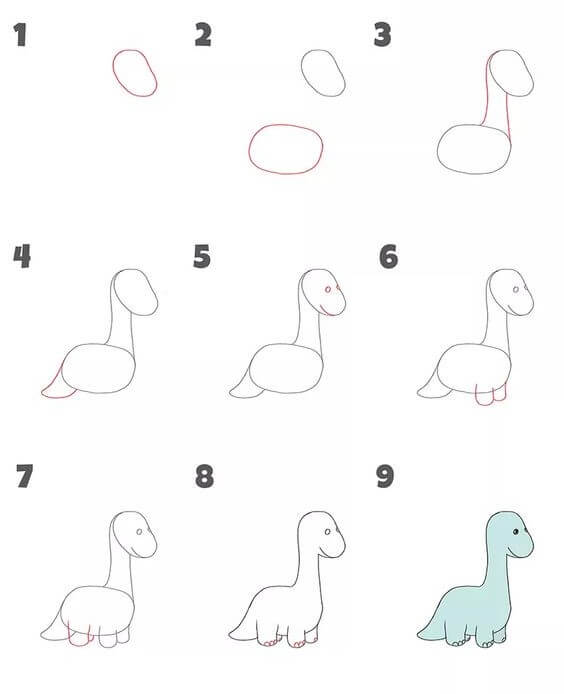 1 2 3

4 5 6

7 8 9