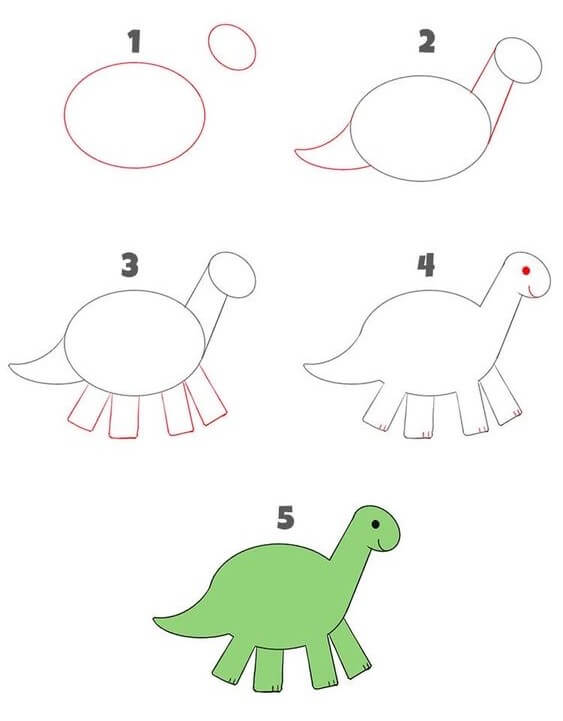 1

2

3

4

5