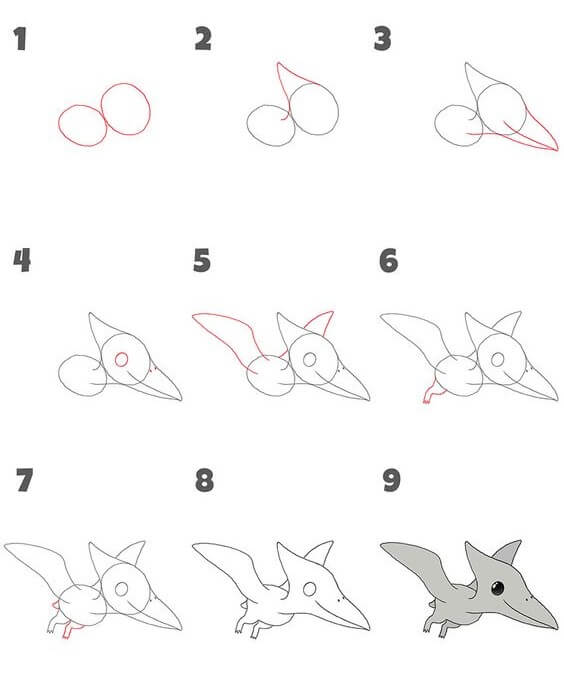 1

2

3

4

5

6

7

8

9