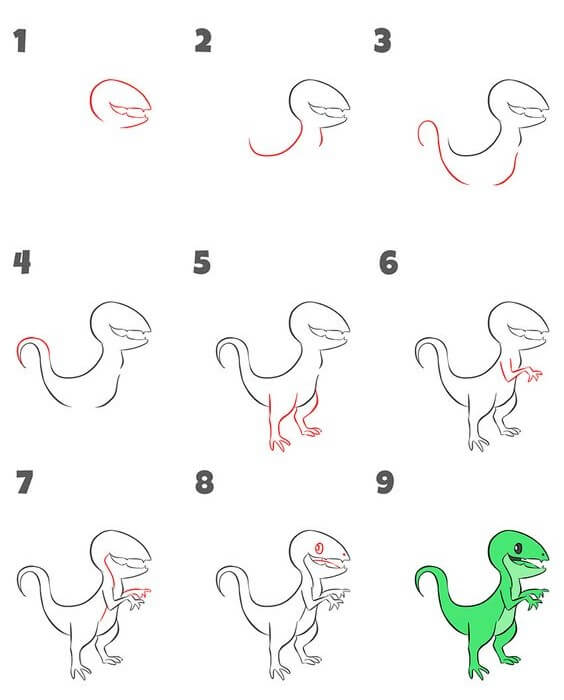 1

2

3

4

5

6

7

8

9