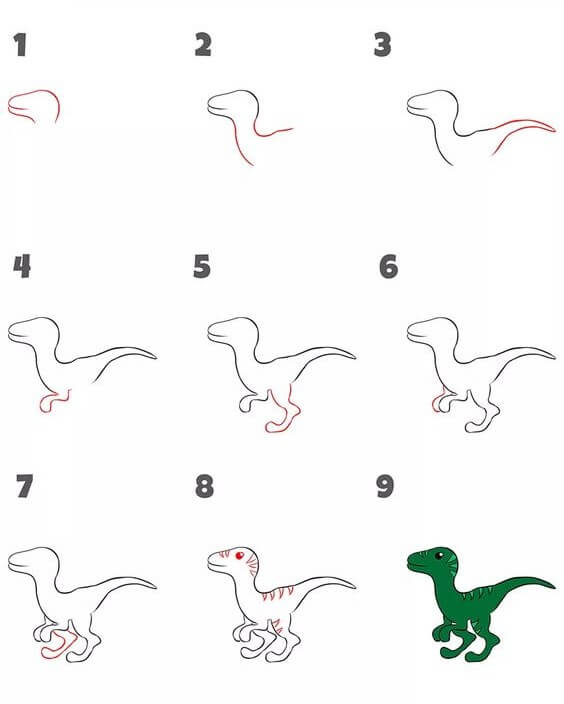 1

2

3

4

5

6

7

8

9