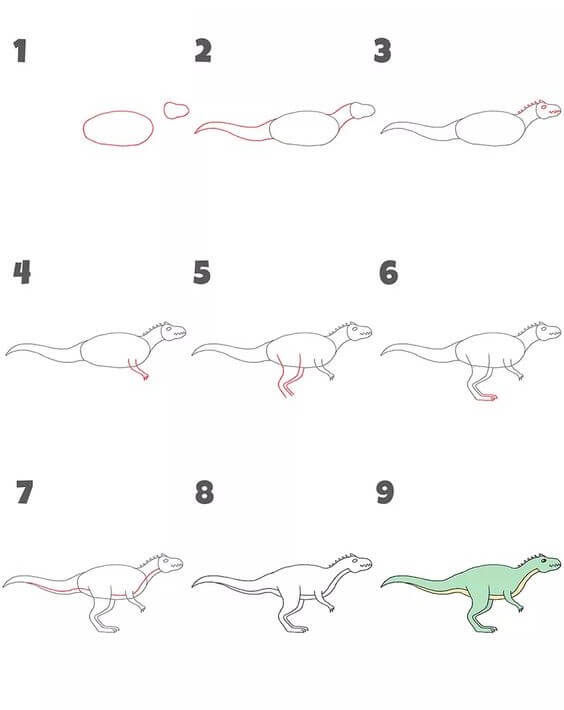 1
2
3
4
5
6
7
8
9