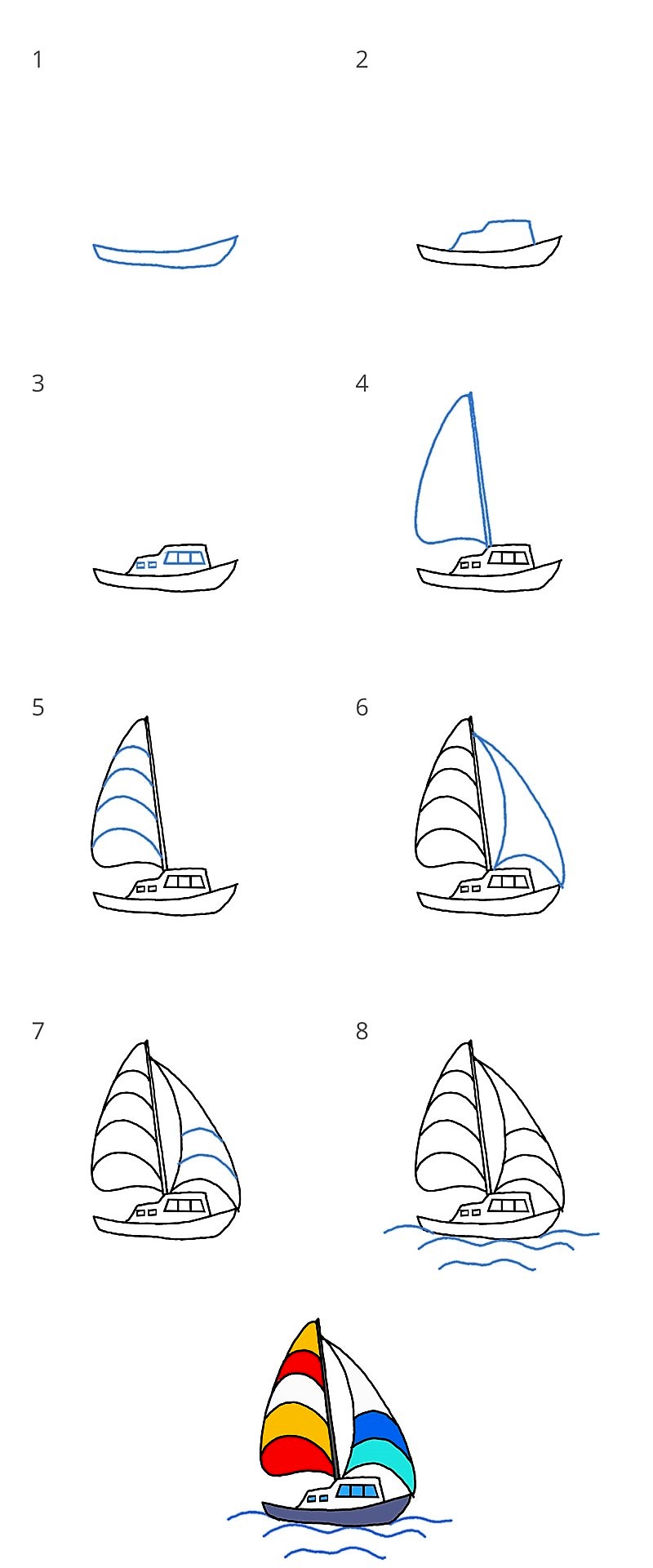 1

2

3

4

5

6

7

8