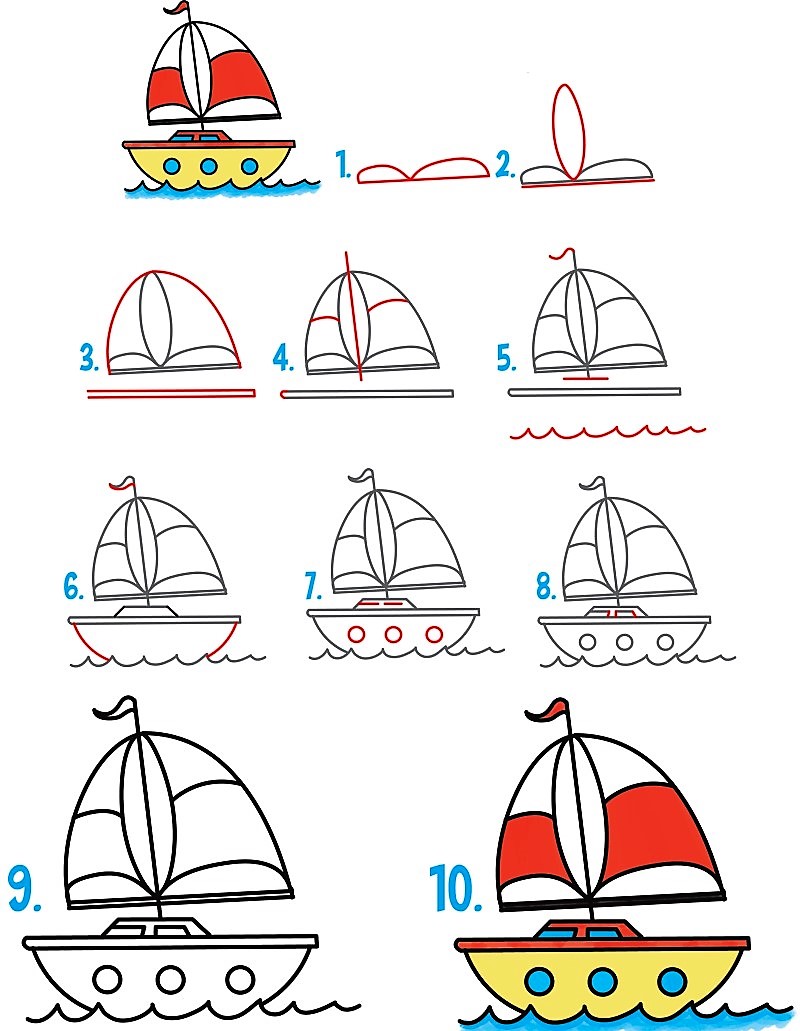 1.
2.
3.
4.
5.
6.
7.
8.
9.
10.