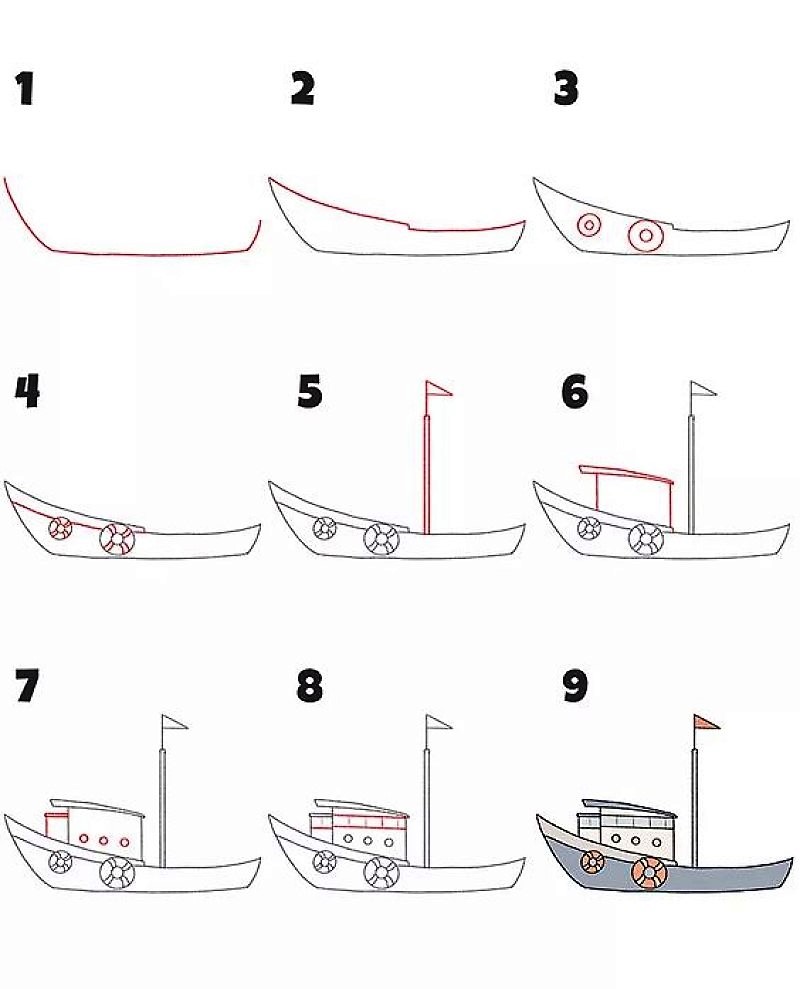 1

2

3

4

5

6

7

8

9