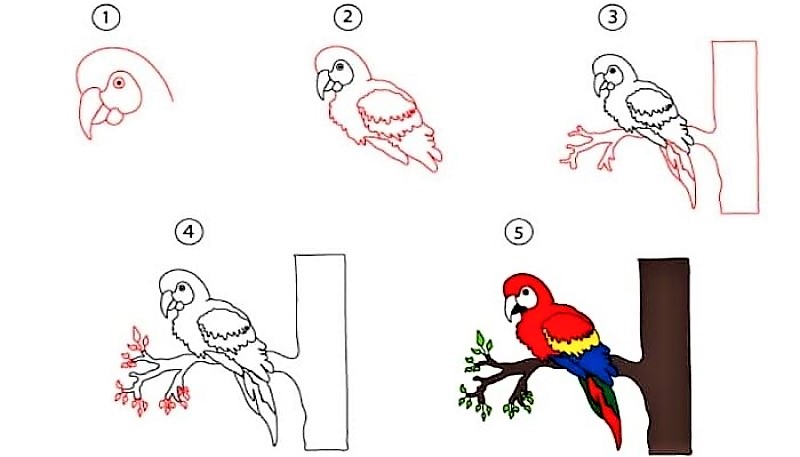 1

2

3

4

5