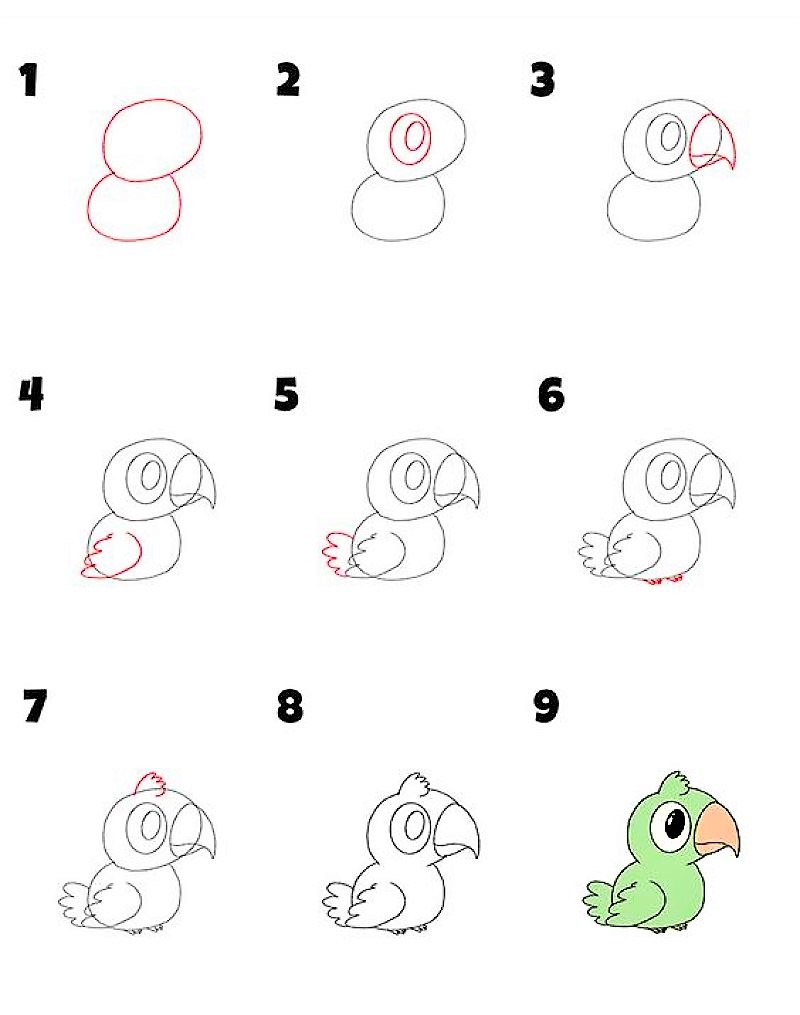 1
2
3
4
5
6
7
8
9