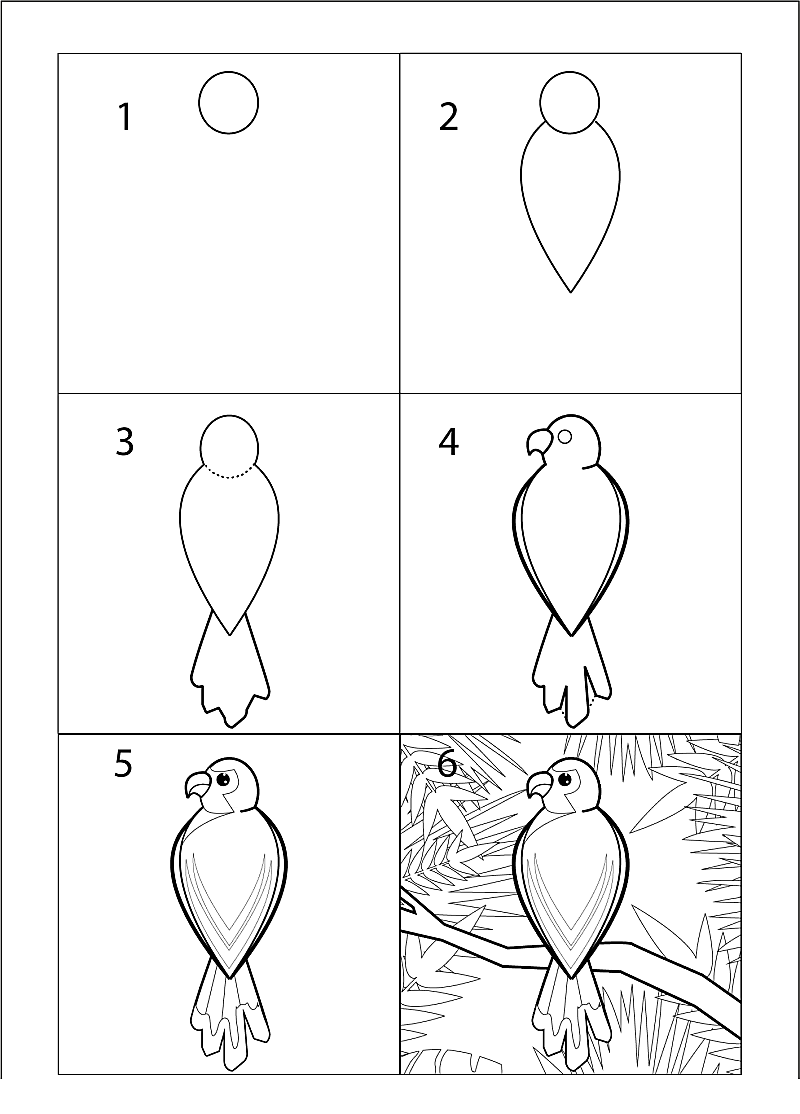 1

2

3

4

5

6