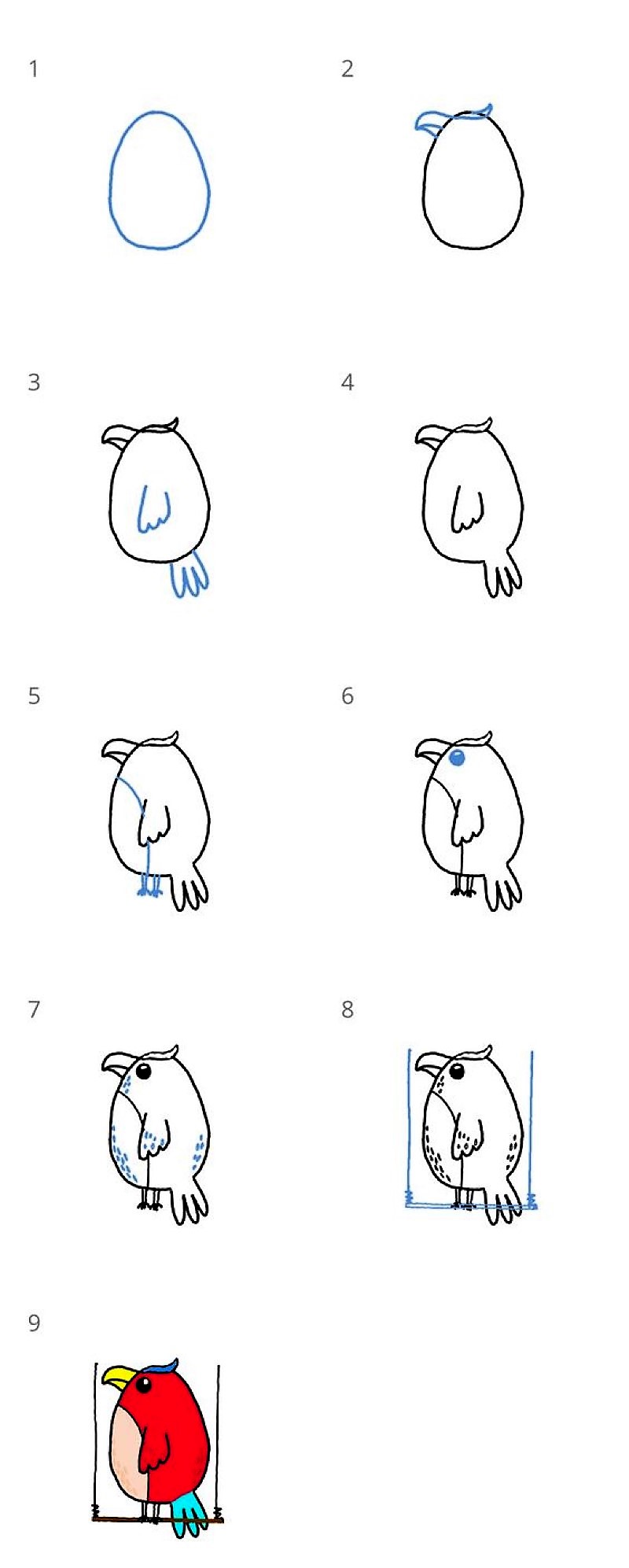 1

2

3

4

5

6

7

8

9