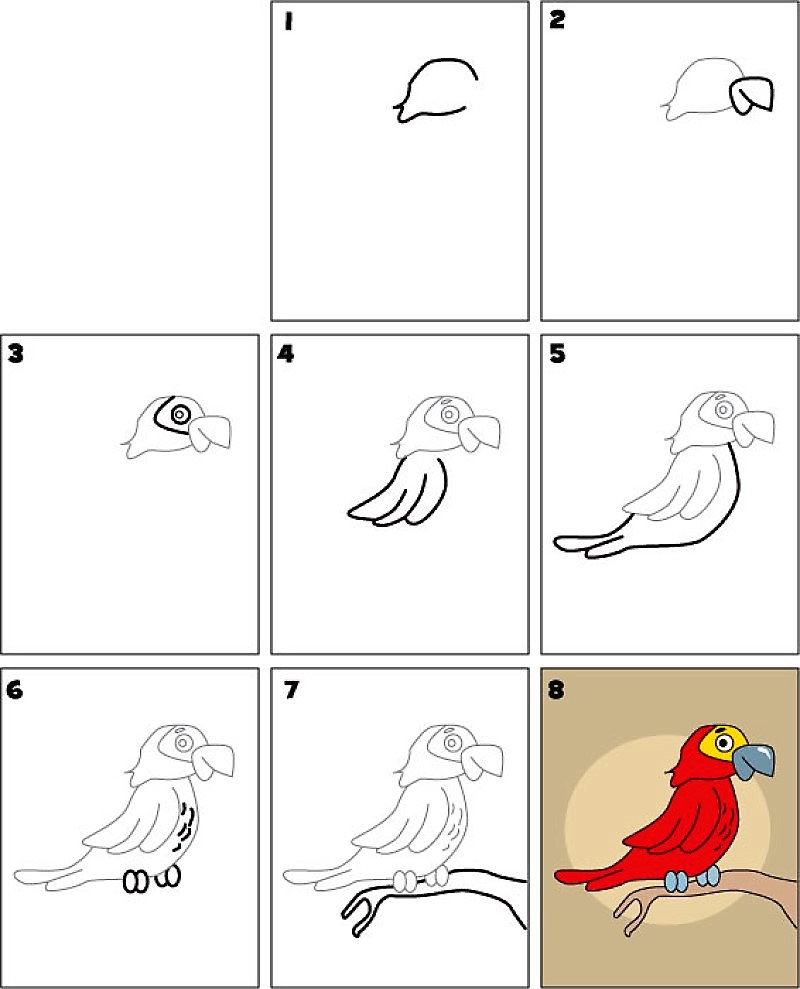 1

2

3

4

5

6

7

8