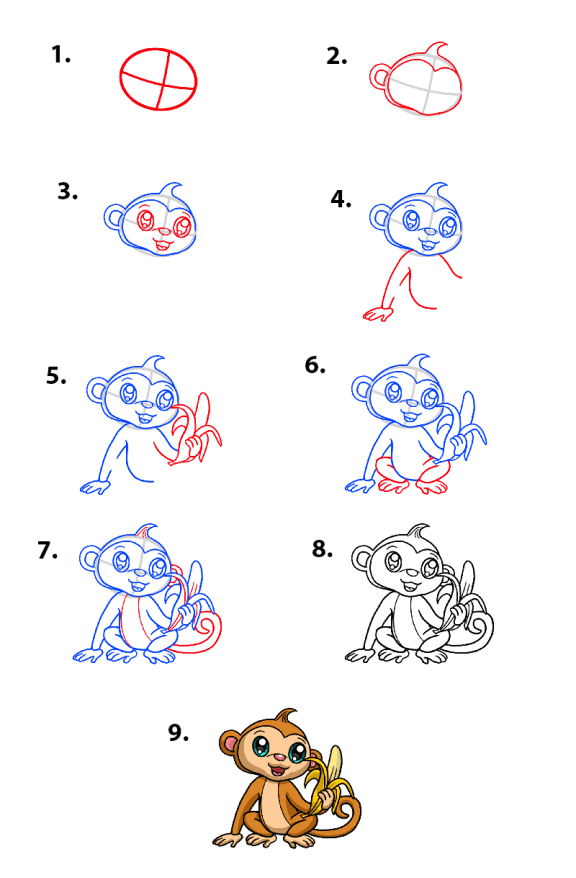 1.

2.

3.

4.

5.

6.

7.

8.

9.