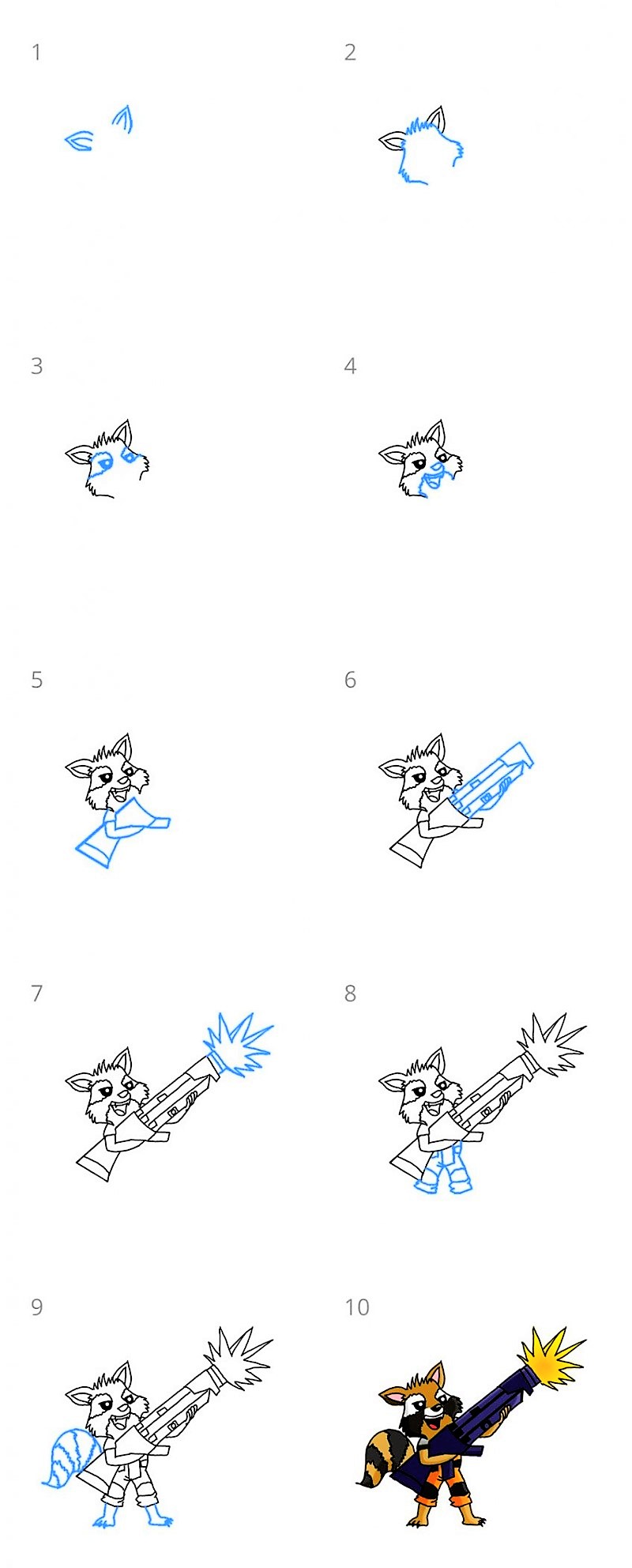 1

2

3

4

5

6

7

8

9

10