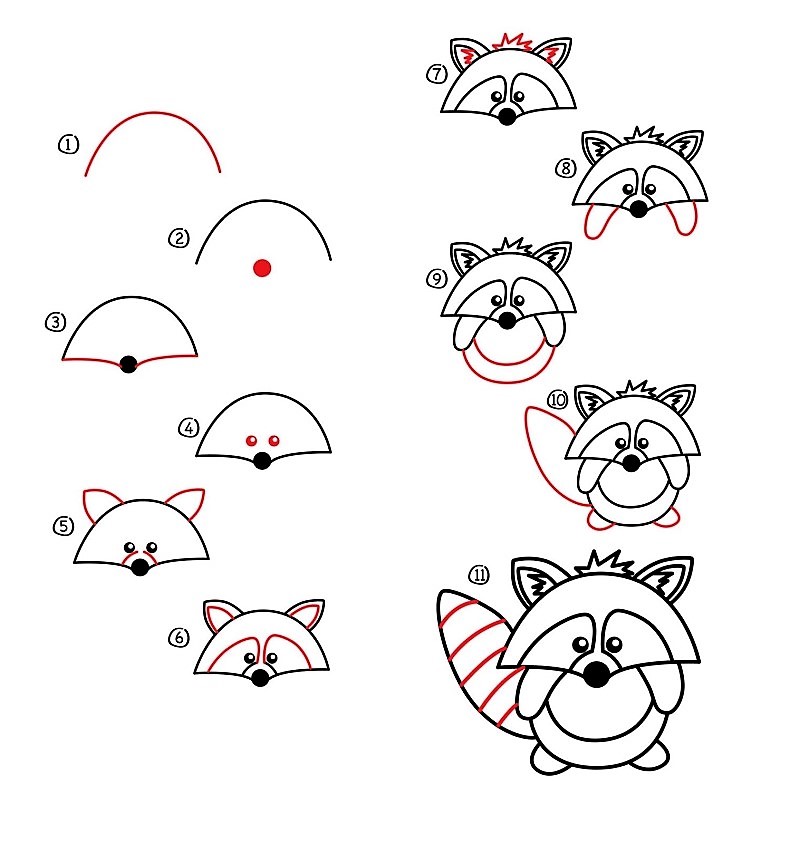 1
2
3
4
5
6
7
8
9
10
11