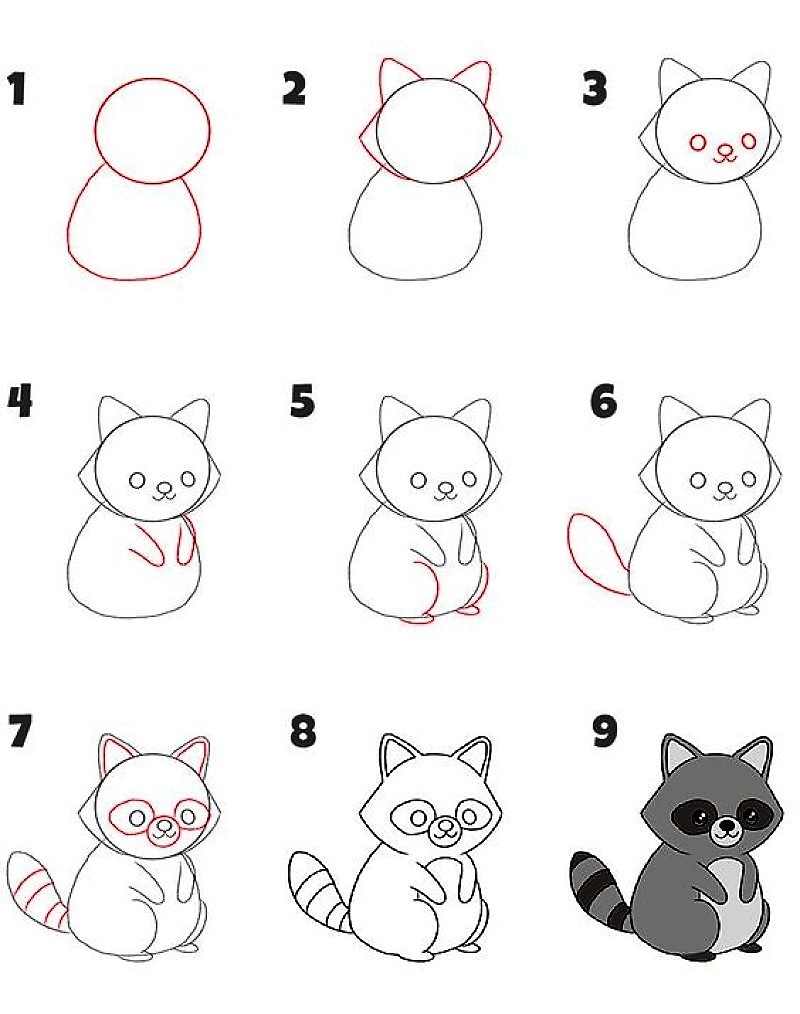 1
2
3
4
5
6
7
8
9