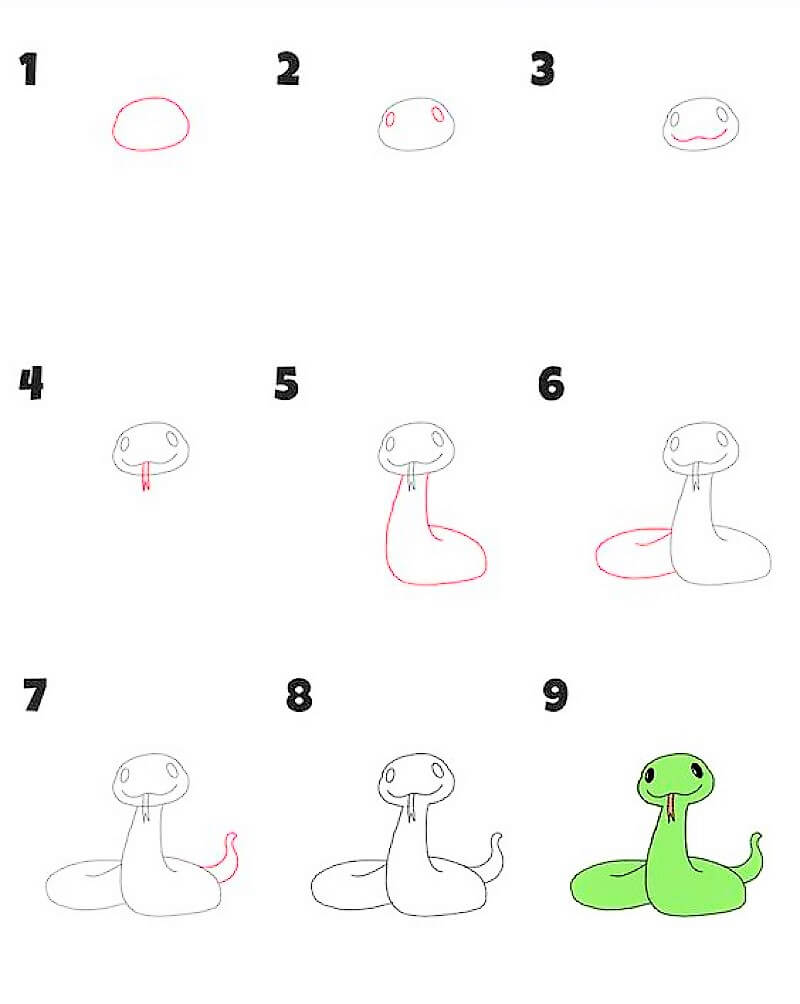 1
2
3
4
5
6
7
8
9