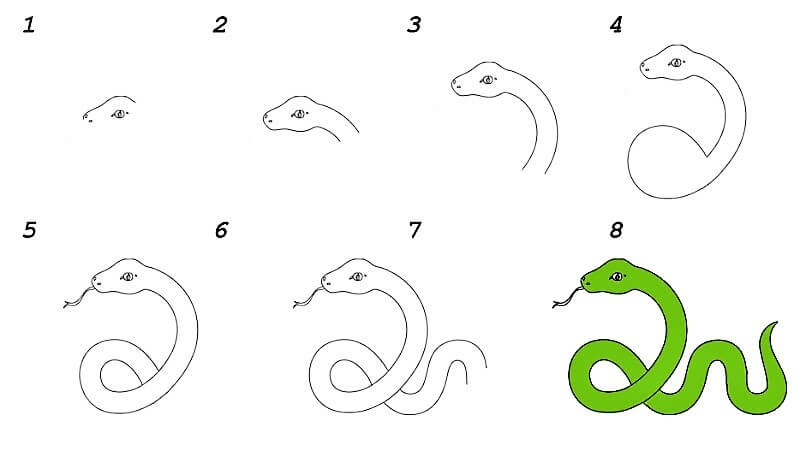 1

2

3

4

5

6

7

8