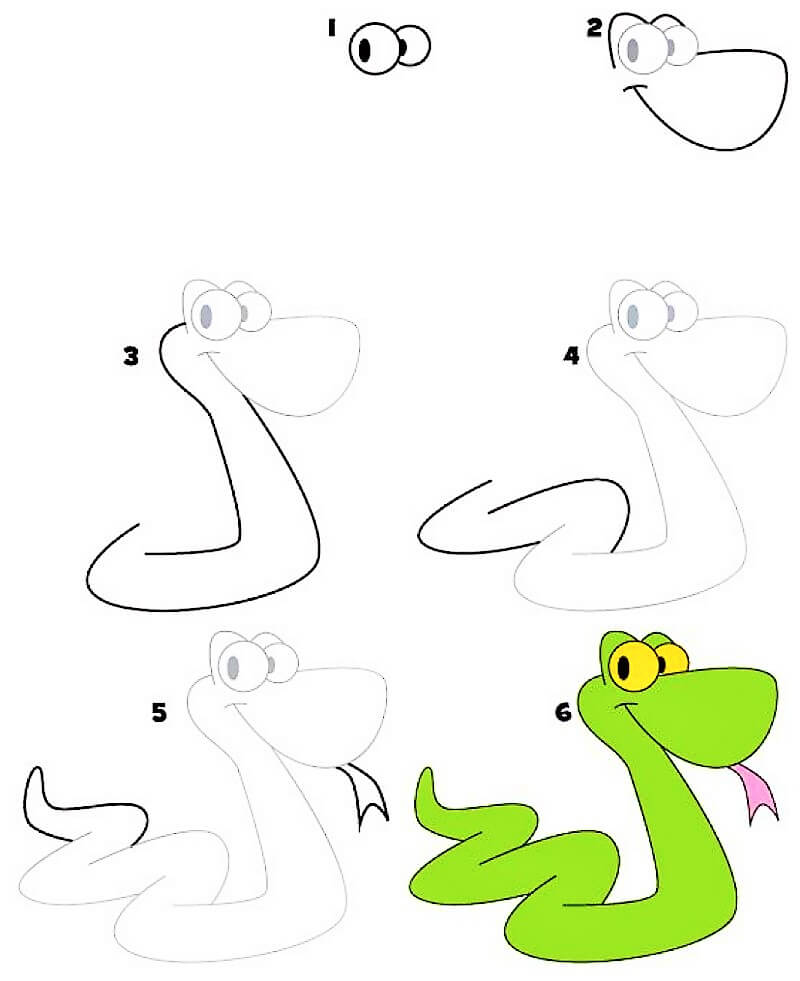 1
2
3
4
5
6