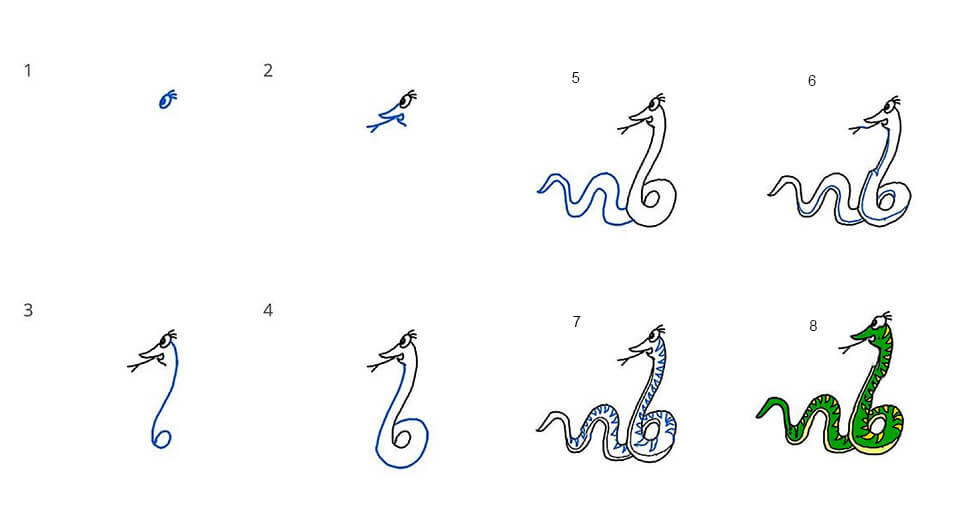 1
2
5
6
3
4
7
8