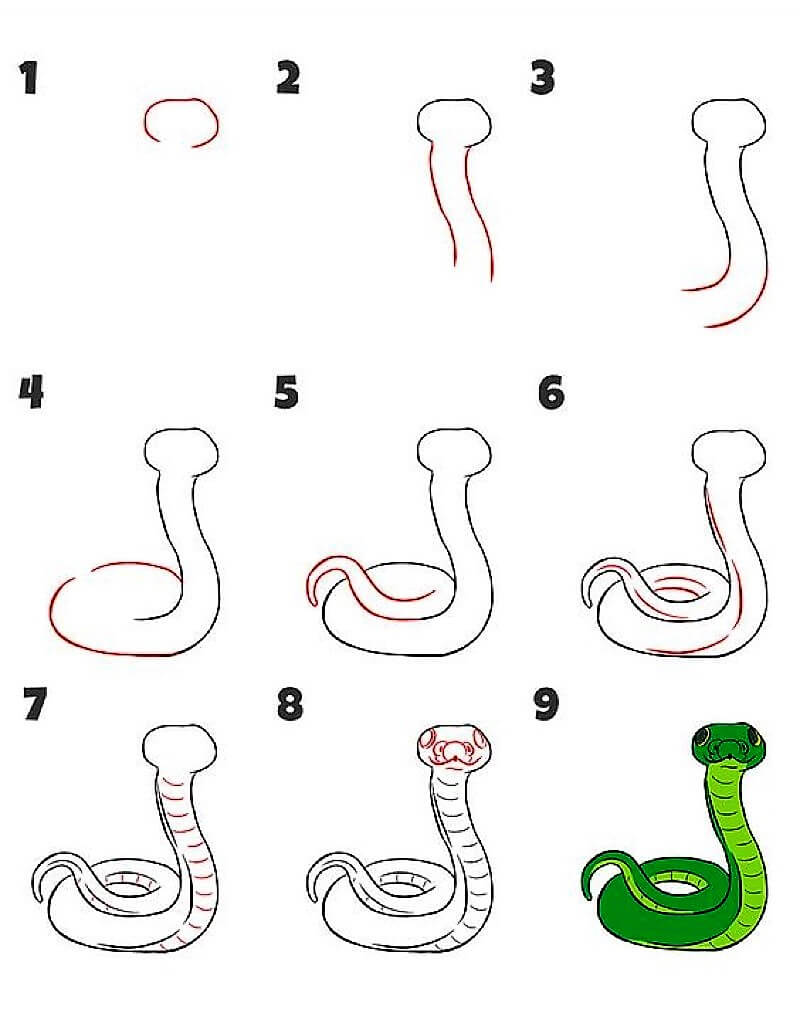 1
2
3
4
5
6
7
8
9