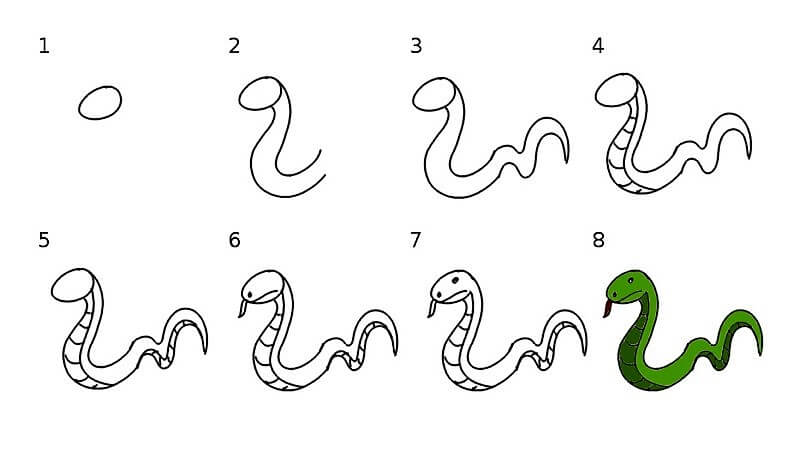 1 2 3 4
5 6 7 8