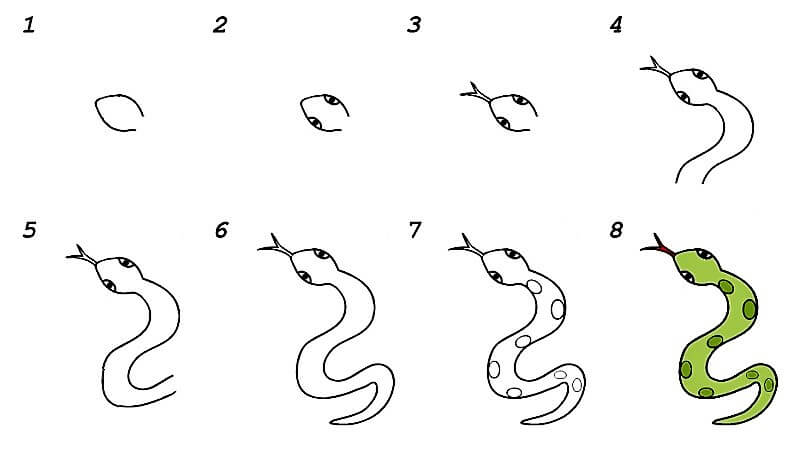 1
2
3
4
5
6
7
8