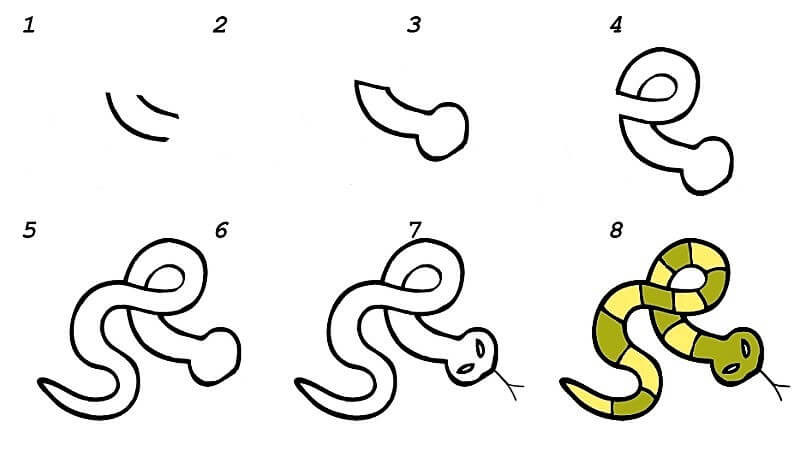 1
2
3
4
5
6
7
8