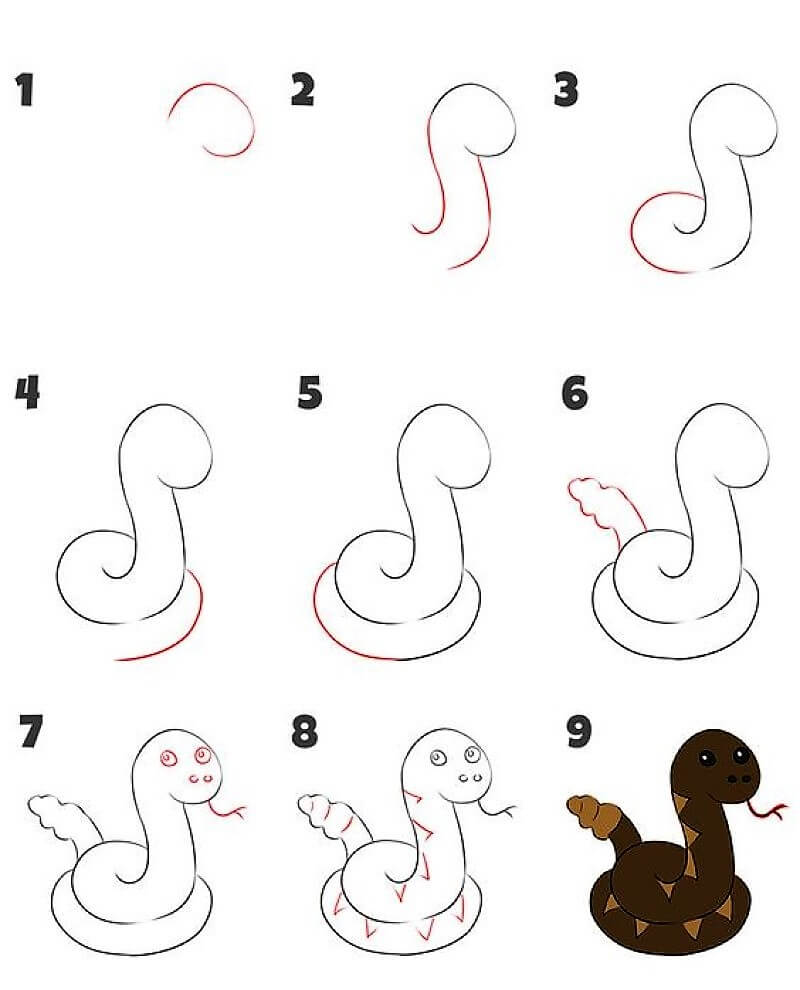 1
2
3
4
5
6
7
8
9