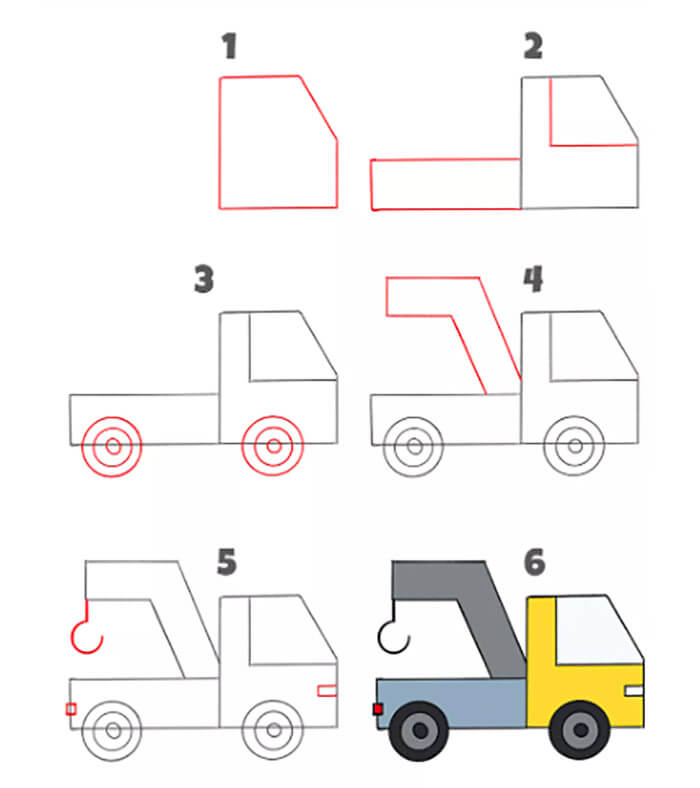 1
2
3
4
5
6