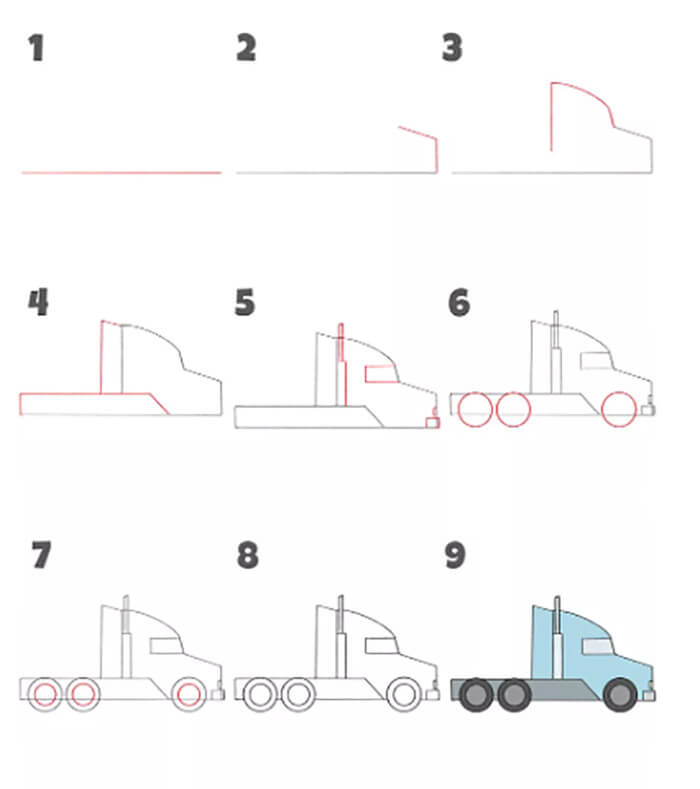 1

2

3

4

5

6

7

8

9