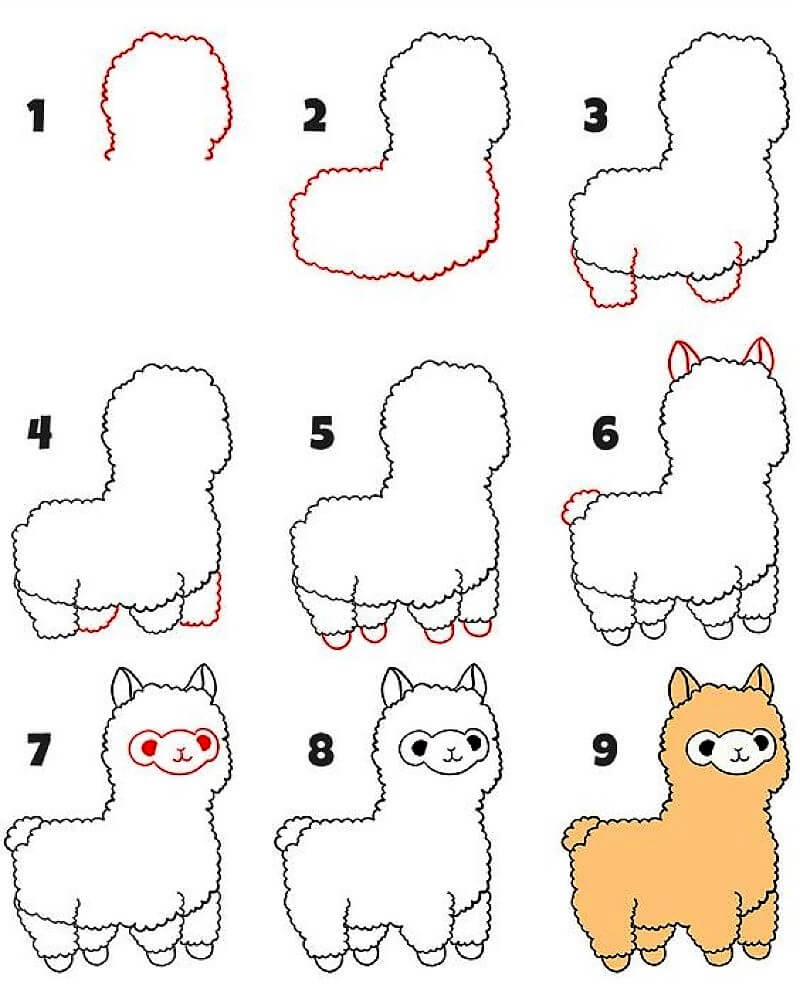 1

2

3

4

5

6

7

8

9