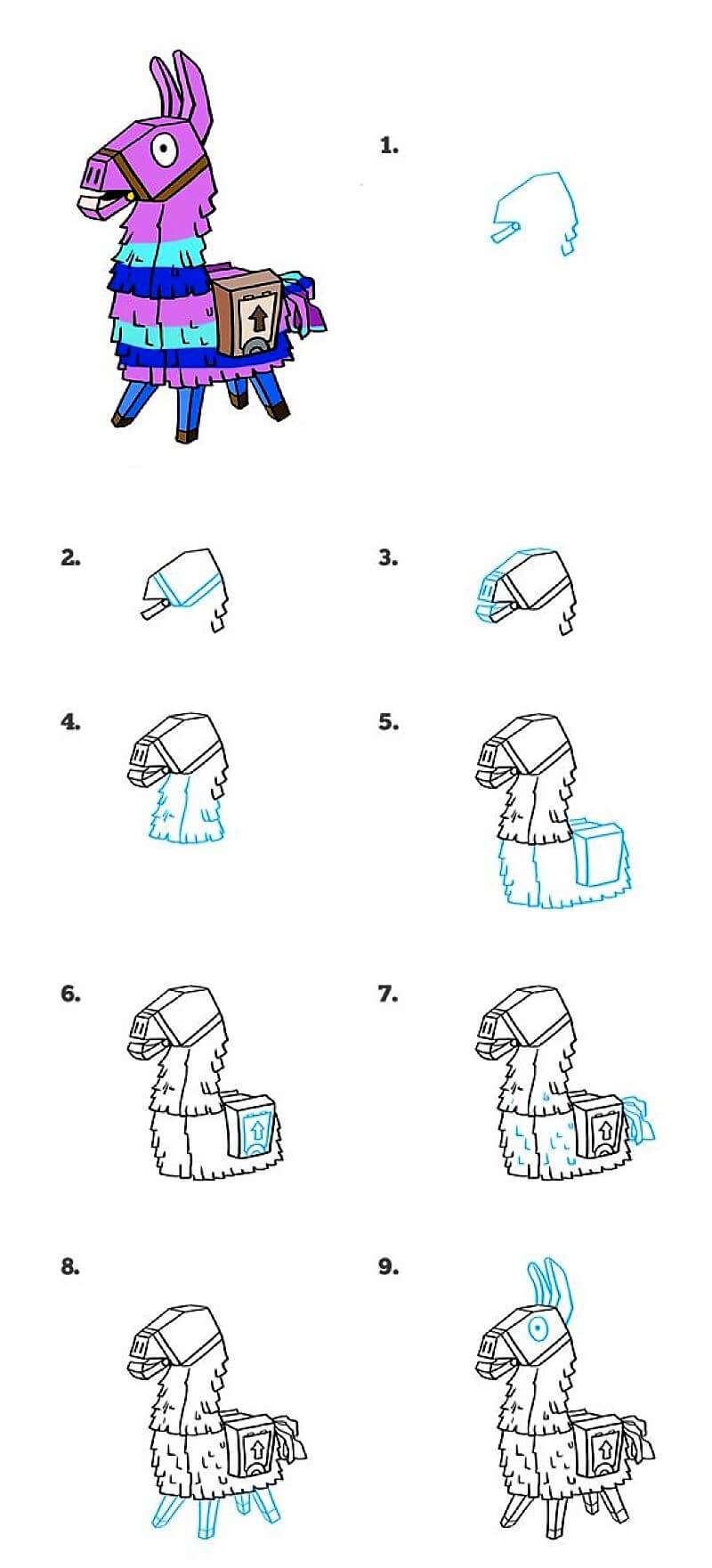 1.

2.

3.

4.

5.

6.

7.

8.

9.