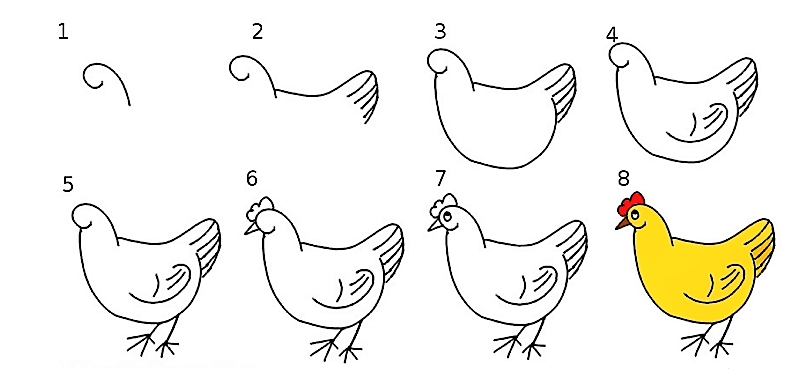 1

2

3

4

5

6

7

8